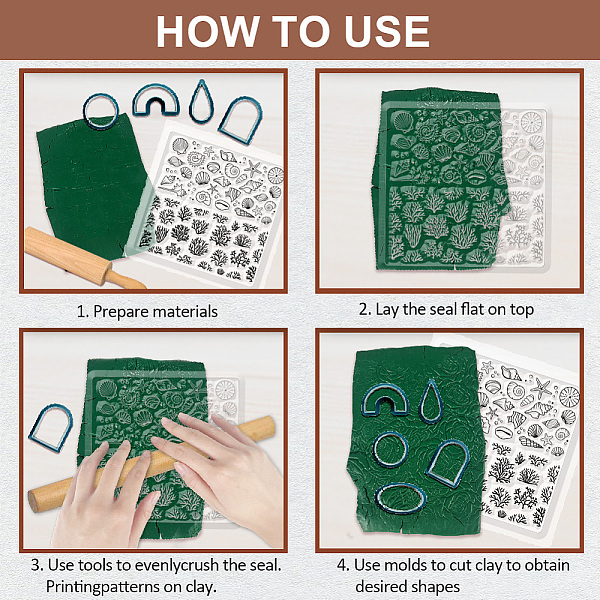 HOW TO USE

1. Prepare materials

2. Lay the seal flat on top

3. Use tools to evenlycrush the seal. Printingpatterns on clay.

4. Use molds to cut clay to obtain desired shapes