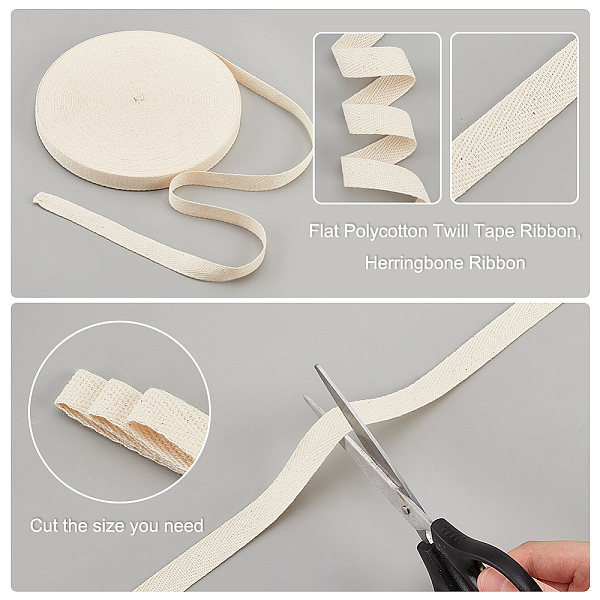 Flat Polycotton Twill Tape Ribbon, Herringbone Ribbon

Cut the size you need