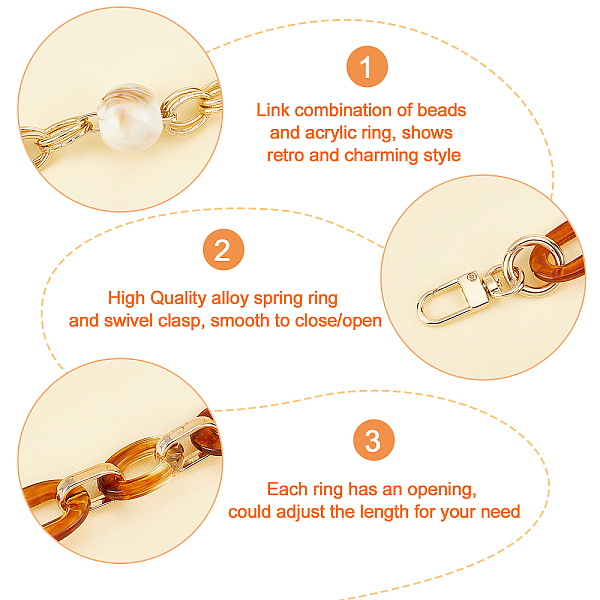 1

Link combination of beads and acrylic ring, shows retro and charming style

2

High Quality alloy spring ring and swivel clasp, smooth to close/open

3

Each ring has an opening, could adjust the length for your need