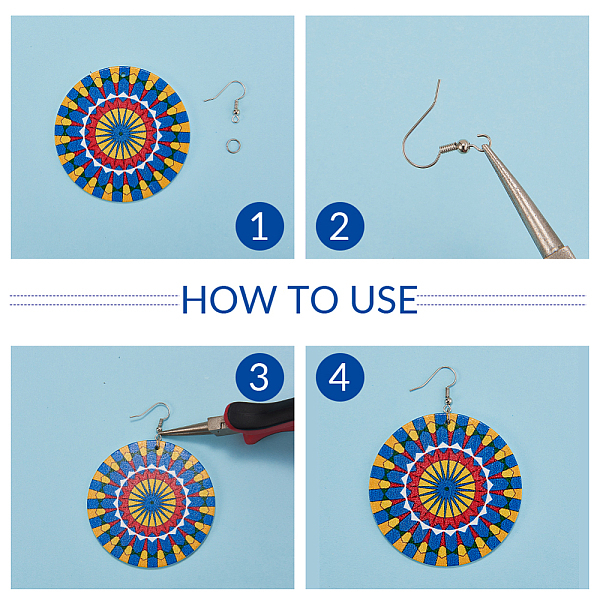 1

2

HOW TO USE

3

4