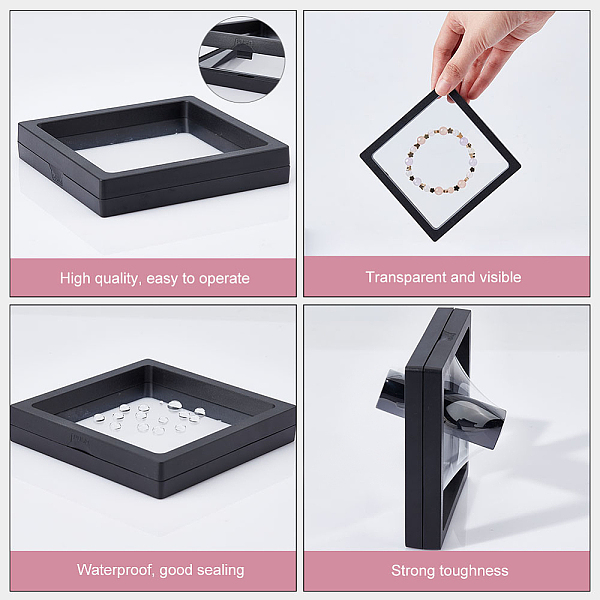 High quality, easy to operate

Transparent and visible

Waterproof, good sealing

Strong toughness