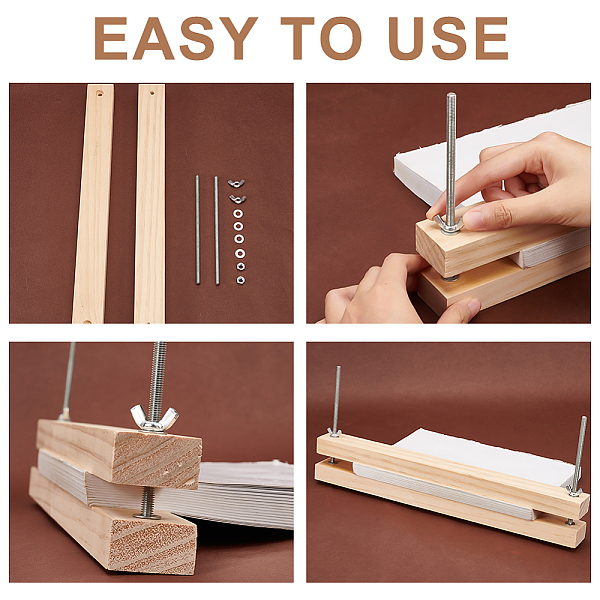 EASY TO USE