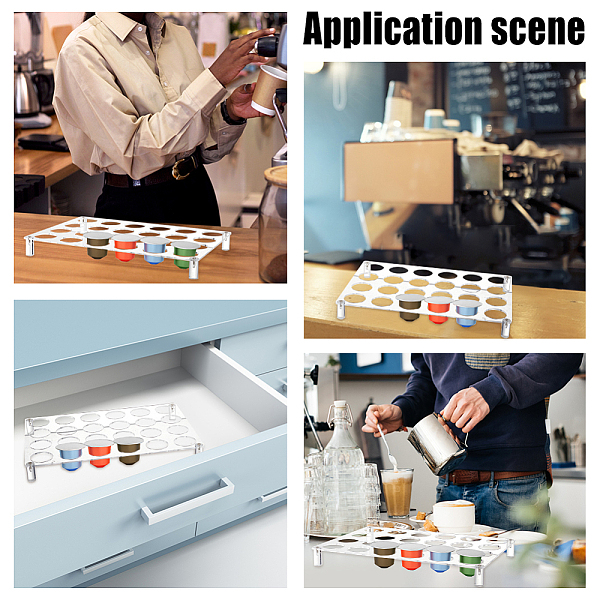 Application scene