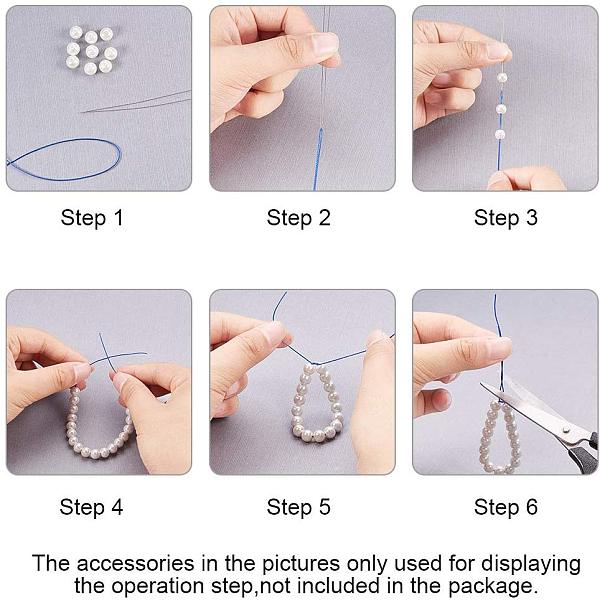 Step 1

Step 2

Step 3

Step 4

Step 5

Step 6

The accessories in the pictures only used for displaying the operation step,not included in the package.