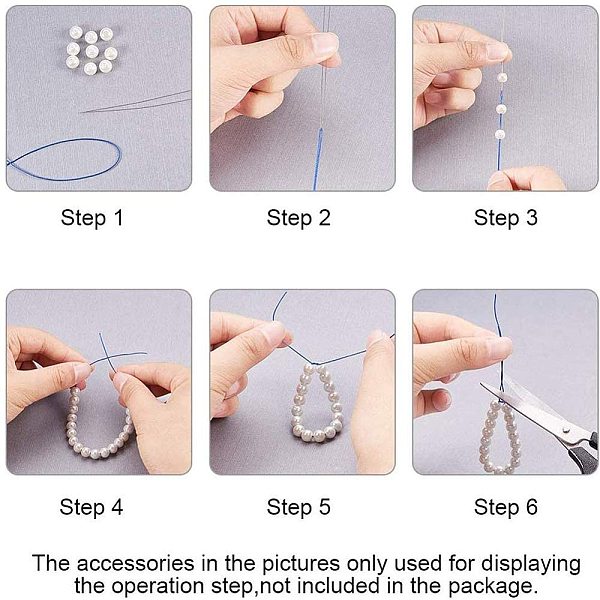 Step 1

Step 2

Step 3

Step 4

Step 5

Step 6

The accessories in the pictures only used for displaying the operation step,not included in the package.