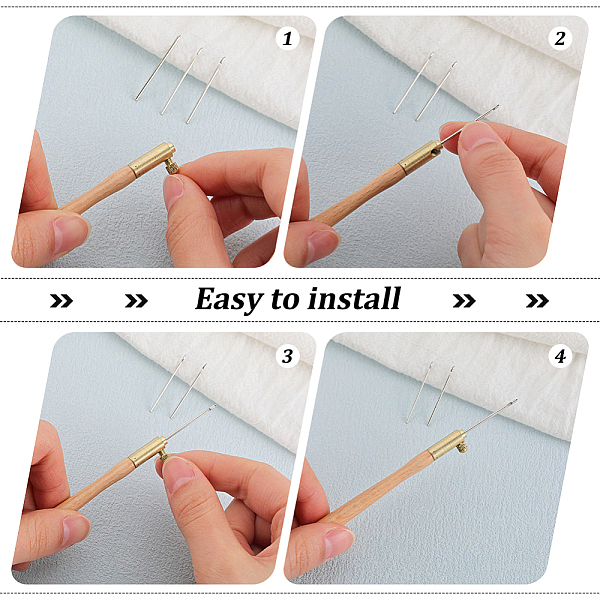 1

2

» » Easy to install » »

3

4