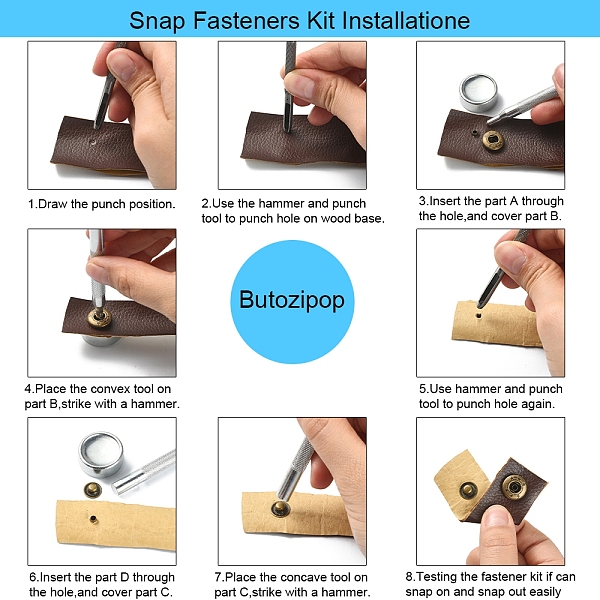 Snap Fasteners Kit Installatione

1.Draw the punch position.

2.Use the hammer and punch tool to punch hole on wood base.

3.Insert the part A through the hole,and cover part B.

4.Place the convex tool on part B,strike with a hammer.

Butozipop

5.Use hammer and punch tool to punch hole again.

6.Insert the part D through the hole,and cover part C.

7.Place the concave tool on part C,strike with a hammer.

8.Testing the fastener kit if can snap on and snap out easily