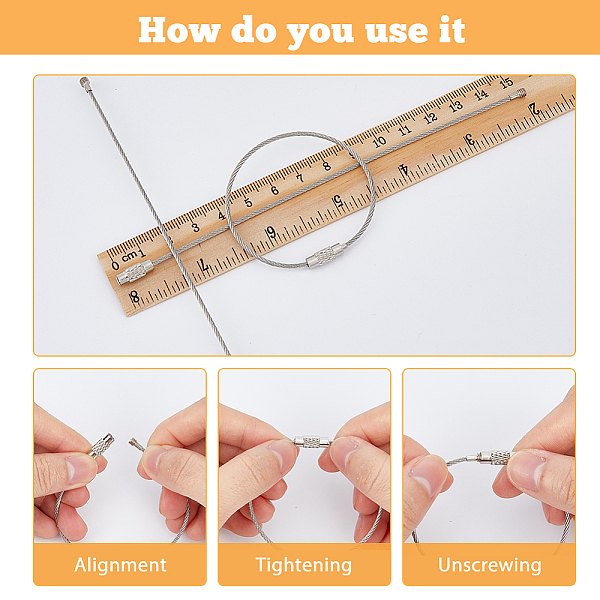 How do you use it

0 cm 1 2 3 4 5 6 7 8 9 10 11 12 13 14 15

8 7 6 5 4 3 2

Alignment

Tightening

Unscrewing