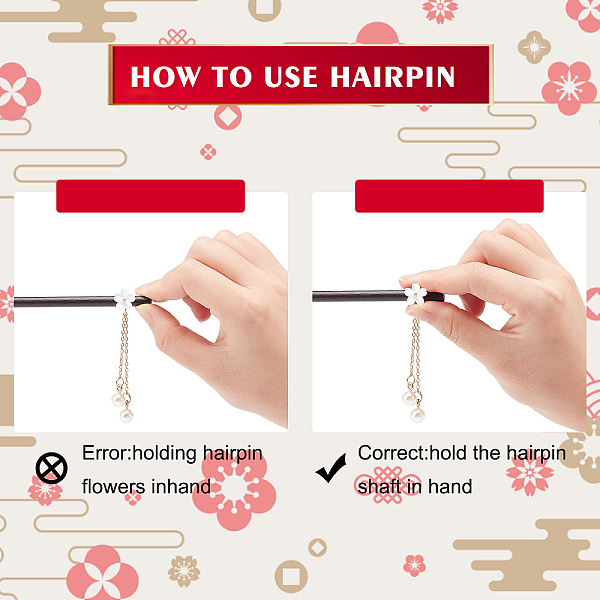 HOW TO USE HAIRPIN

Error:holding hairpin flowers inhand

Correct:hold the hairpin shaft in hand