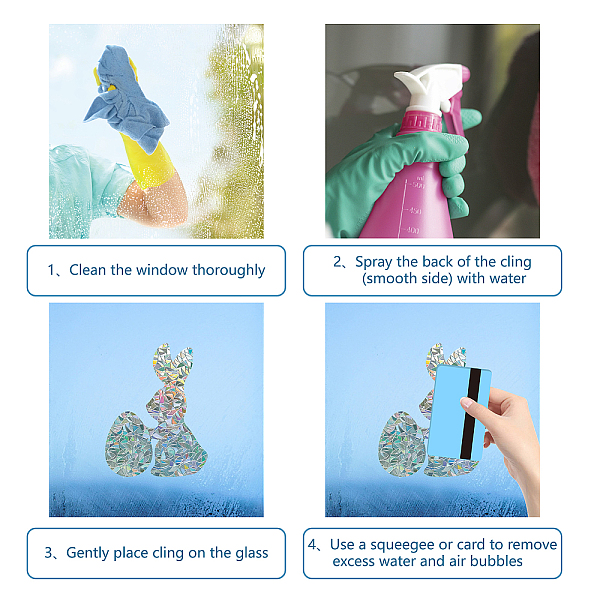 ml
500
450
400

1、Clean the window thoroughly

2、Spray the back of the cling (smooth side) with water

3、Gently place cling on the glass

4、Use a squeegee or card to remove excess water and air bubbles