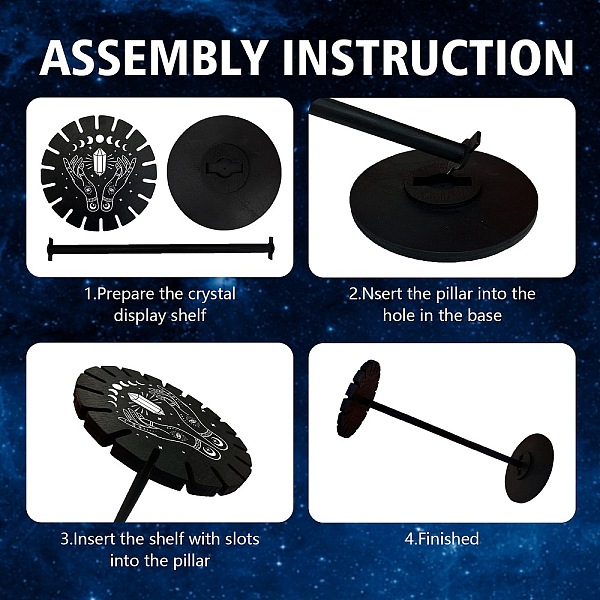 ASSEMBLY INSTRUCTION

1.Prepare the crystal display shelf

2.Nsert the pillar into the hole in the base

3.Insert the shelf with slots into the pillar

4.Finished