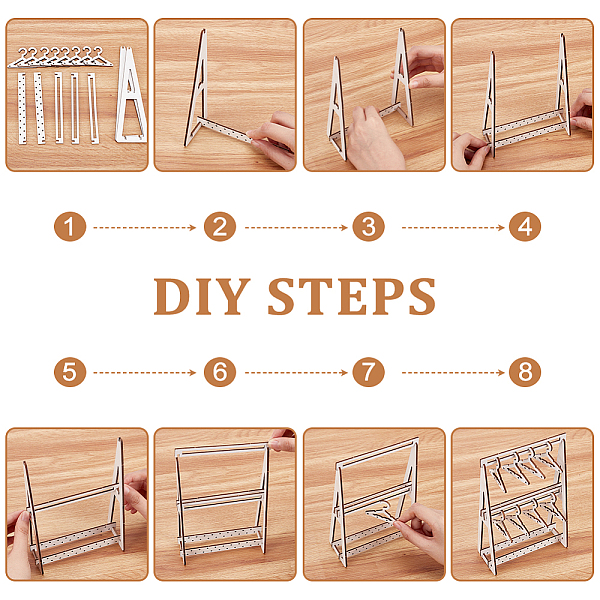 1 2 3 4

DIY STEPS

5 6 7 8