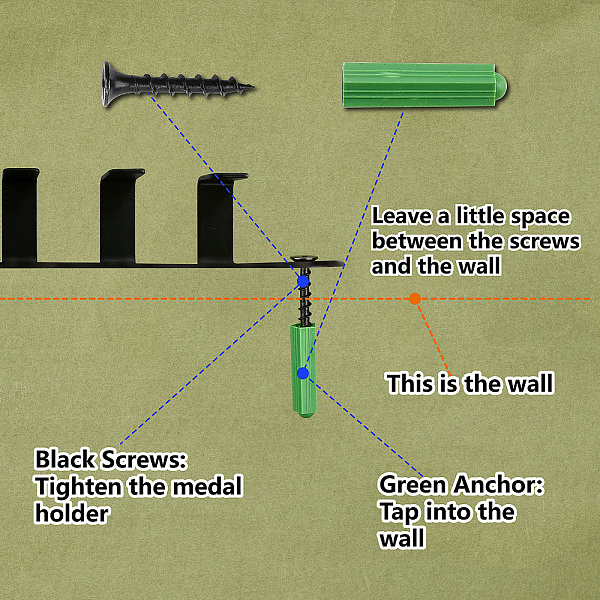 Leave a little space between the screws and the wall

This is the wall

Black Screws: Tighten the medal holder

Green Anchor: Tap into the wall