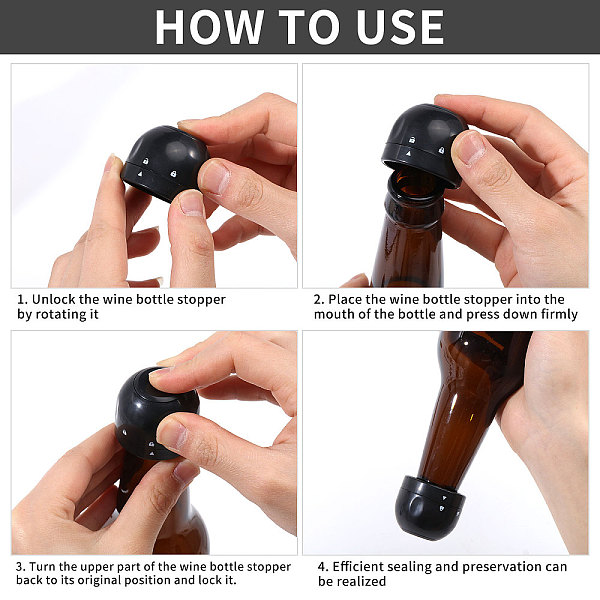 HOW TO USE

1. Unlock the wine bottle stopper by rotating it

2. Place the wine bottle stopper into the mouth of the bottle and press down firmly

3. Turn the upper part of the wine bottle stopper back to its original position and lock it.

4. Efficient sealing and preservation can be realized