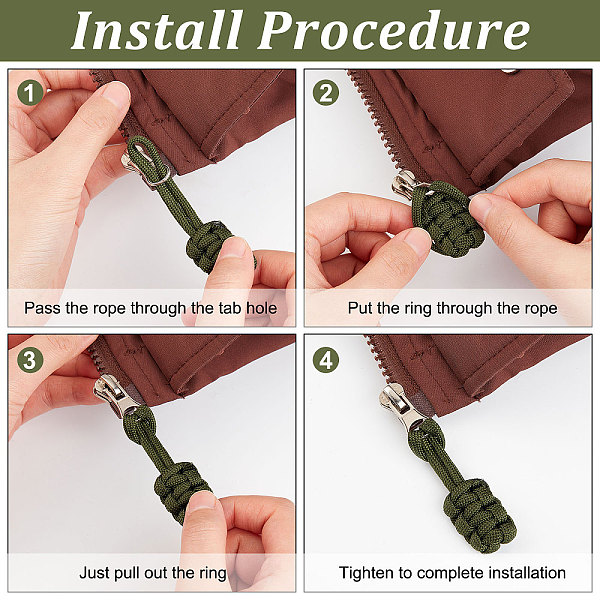 Install Procedure

1

Pass the rope through the tab hole

2

Put the ring through the rope

3

Just pull out the ring

4

Tighten to complete installation