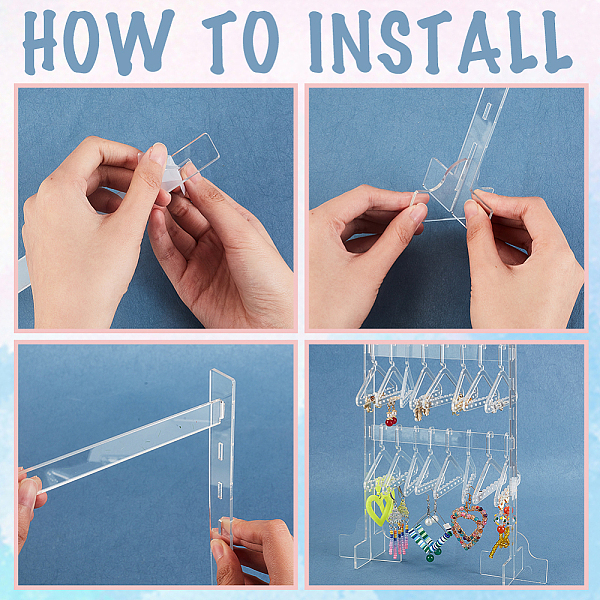 HOW TO INSTALL