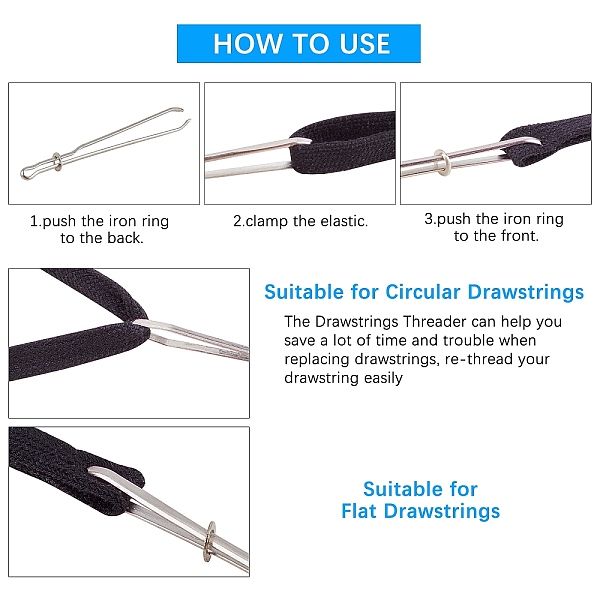 HOW TO USE

1.push the iron ring to the back.

2.clamp the elastic.

3.push the iron ring to the front.

Suitable for Circular Drawstrings

The Drawstrings Threader can help you save a lot of time and trouble when replacing drawstrings, re-thread your drawstring easily

Suitable for Flat Drawstrings