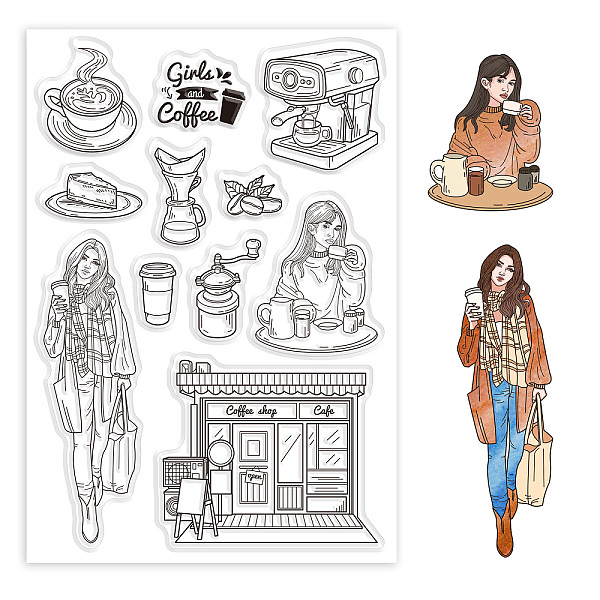 Girls and Coffee

Coffee shop
Cafe
open