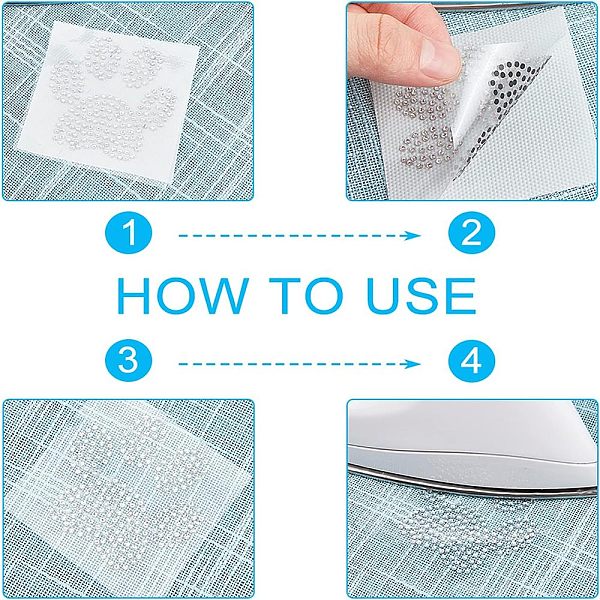 1

2

HOW TO USE

3

4