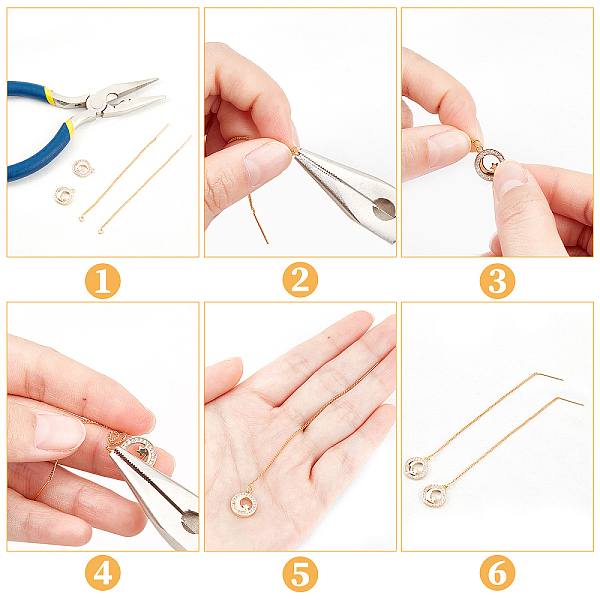 1
2
3
4
5
6