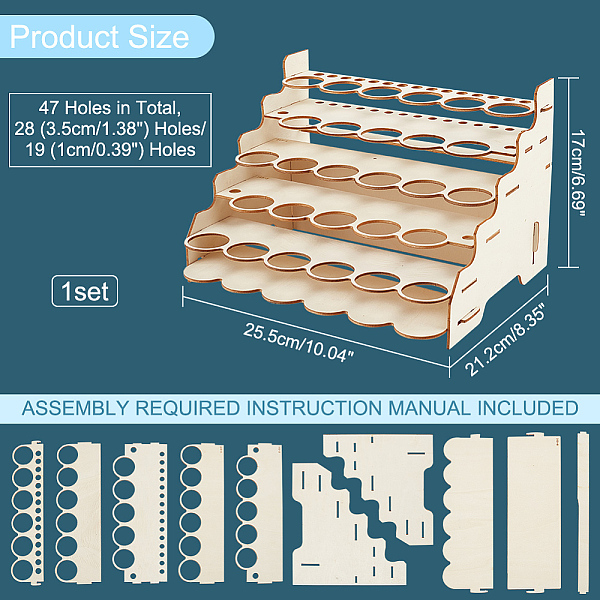 Product Size

47 Holes in Total,
28 (3.5cm/1.38") Holes/
19 (1cm/0.39") Holes

1set

17cm/6.69"

25.5cm/10.04"

21.2cm/8.35"

ASSEMBLY REQUIRED INSTRUCTION MANUAL INCLUDED