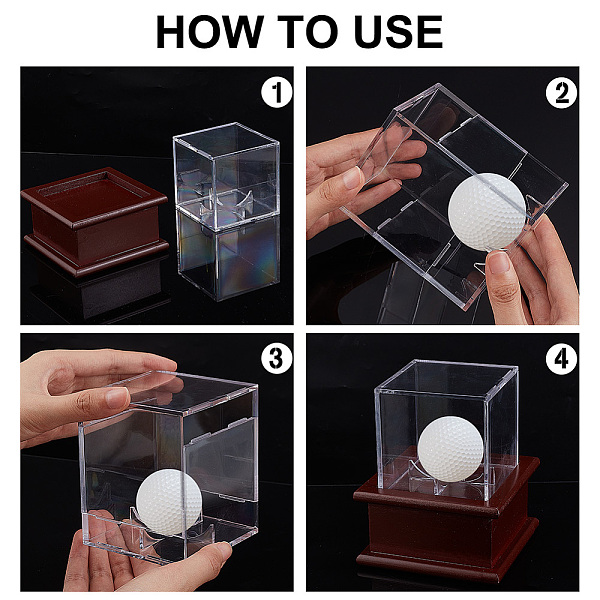 HOW TO USE

1

2

3

4