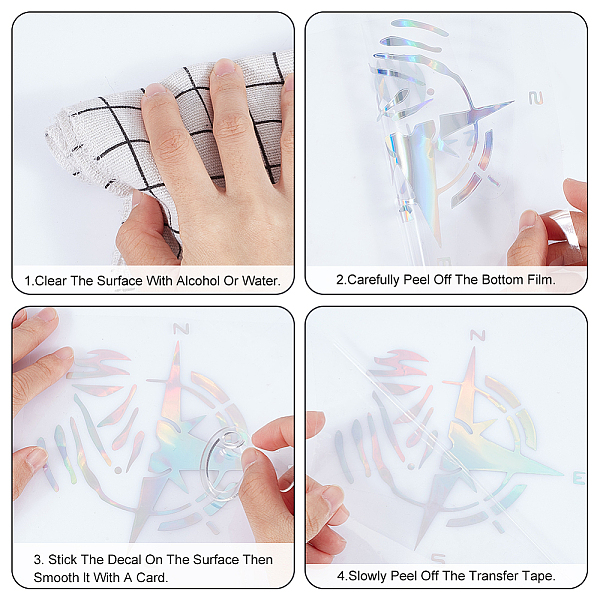 1.Clear The Surface With Alcohol Or Water.

N

2.Carefully Peel Off The Bottom Film.

N

3. Stick The Decal On The Surface Then Smooth It With A Card.

N

E

S

4.Slowly Peel Off The Transfer Tape.