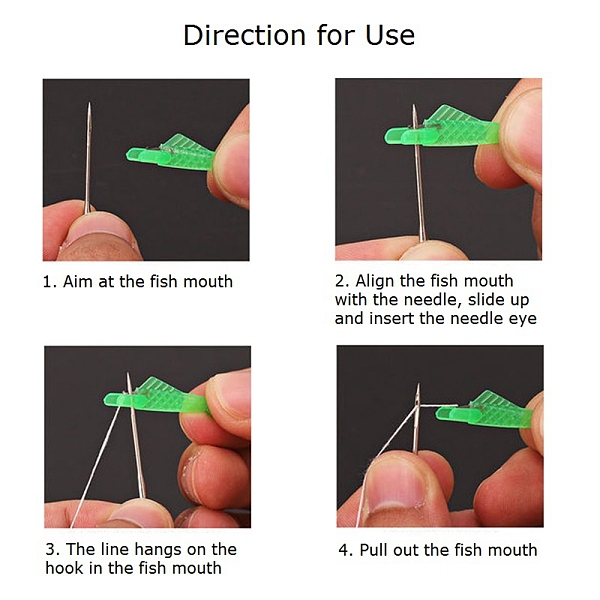 Direction for Use

1. Aim at the fish mouth

2. Align the fish mouth with the needle, slide up and insert the needle eye

3. The line hangs on the hook in the fish mouth

4. Pull out the fish mouth