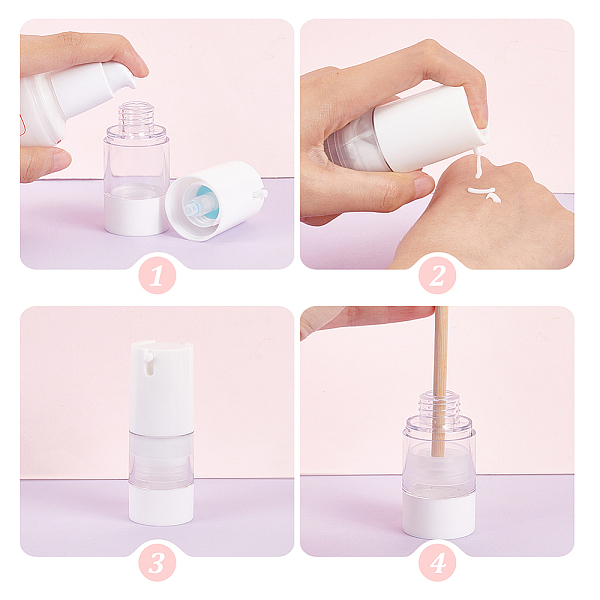 1

2

3

4