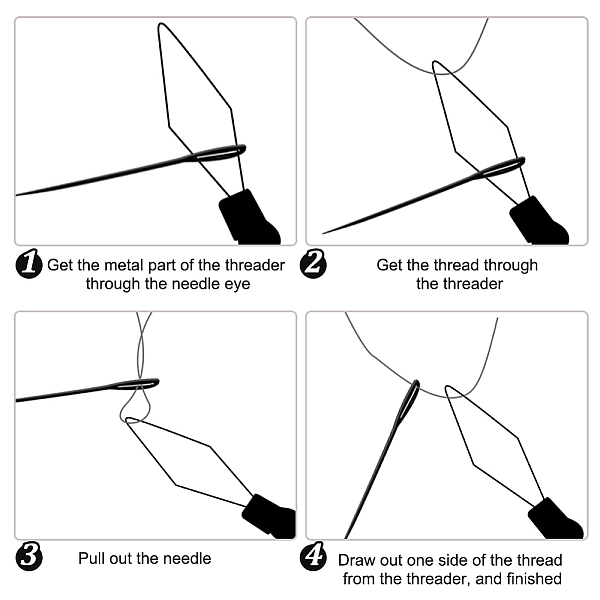 1 Get the metal part of the threader through the needle eye

2 Get the thread through the threader

3 Pull out the needle

4 Draw out one side of the thread from the threader, and finished