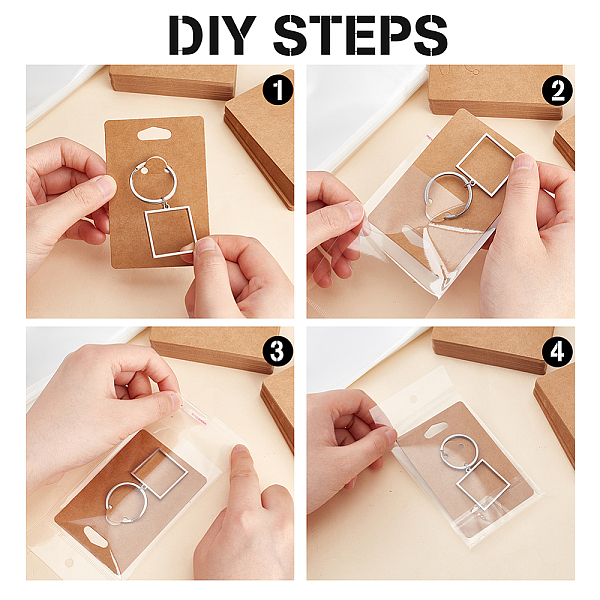 DIY STEPS

1

2

3

4