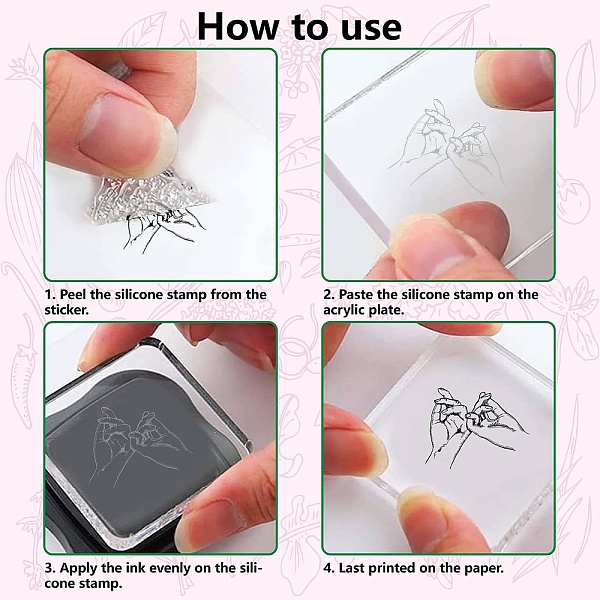 How to use

1. Peel the silicone stamp from the sticker.

2. Paste the silicone stamp on the acrylic plate.

3. Apply the ink evenly on the silicone stamp.

4. Last printed on the paper.