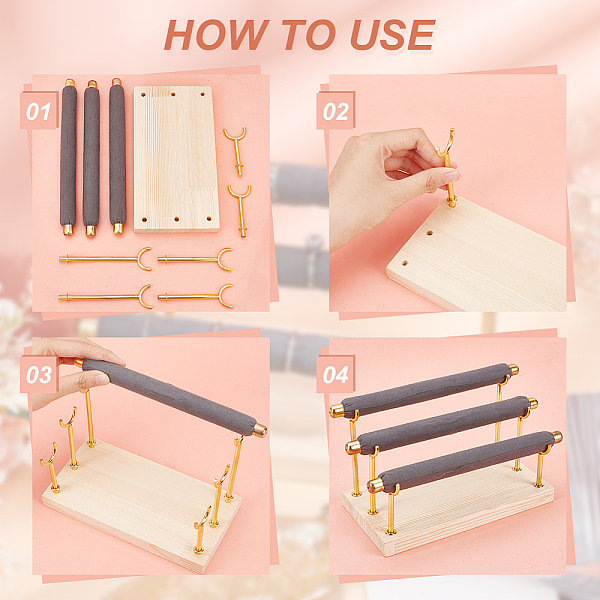 HOW TO USE

01

02

03

04