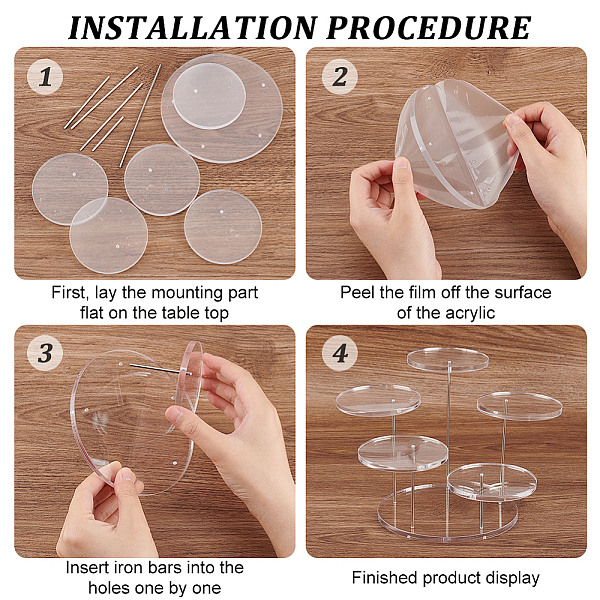 INSTALLATION PROCEDURE

1

First, lay the mounting part flat on the table top

2

Peel the film off the surface of the acrylic

3

Insert iron bars into the holes one by one

4

Finished product display