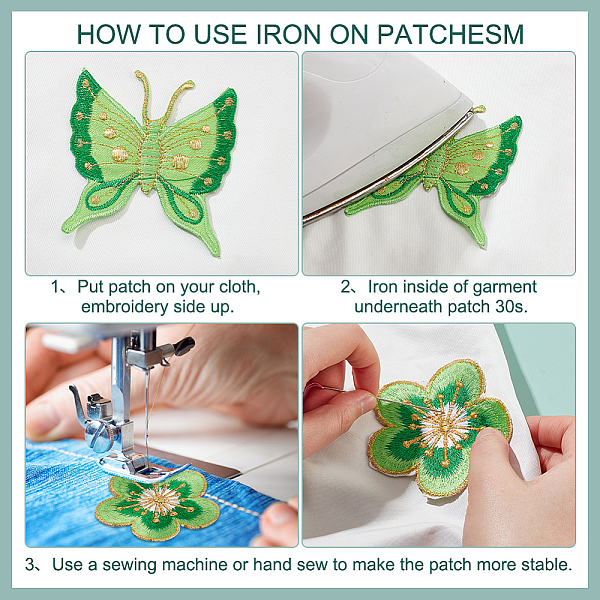 HOW TO USE IRON ON PATCHESM

1、Put patch on your cloth, embroidery side up.

2、Iron inside of garment underneath patch 30s.

3、Use a sewing machine or hand sew to make the patch more stable.