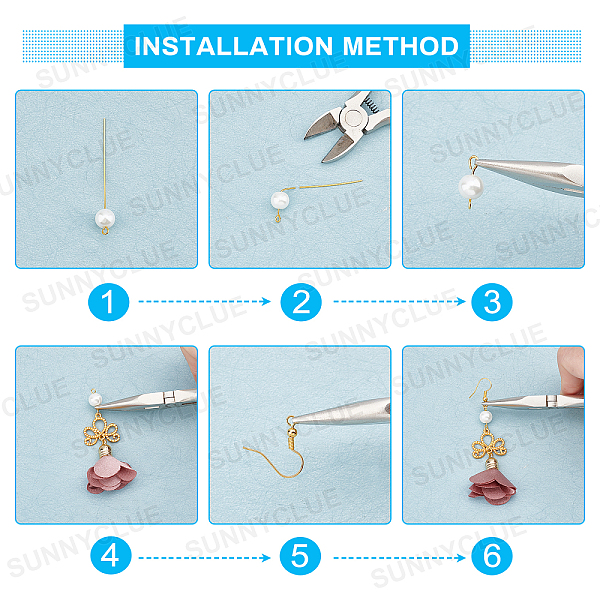 INSTALLATION METHOD

SUNNYCLUE

1
2
3

4
5
6