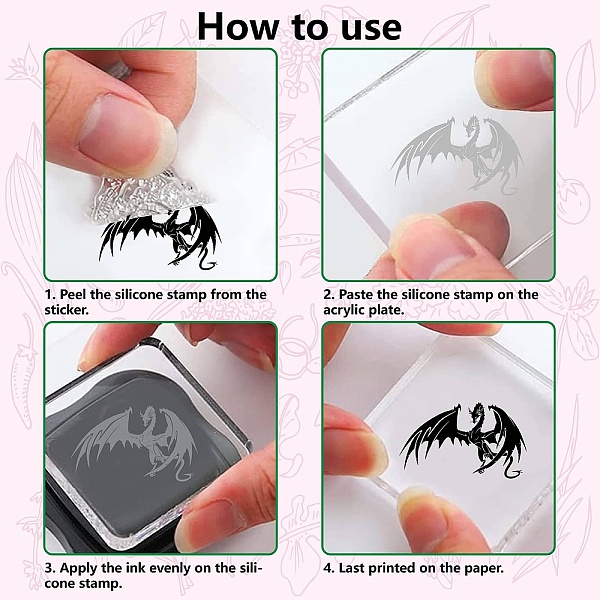 How to use

1. Peel the silicone stamp from the sticker.

2. Paste the silicone stamp on the acrylic plate.

3. Apply the ink evenly on the silicone stamp.

4. Last printed on the paper.