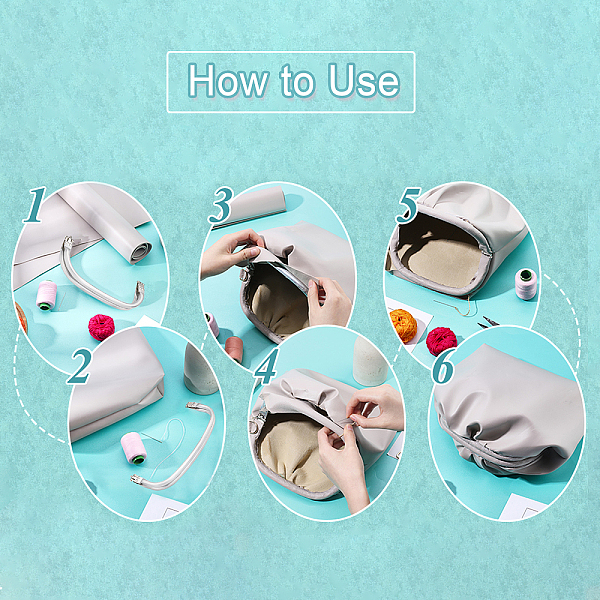 How to Use

1

2

3

4

5

6