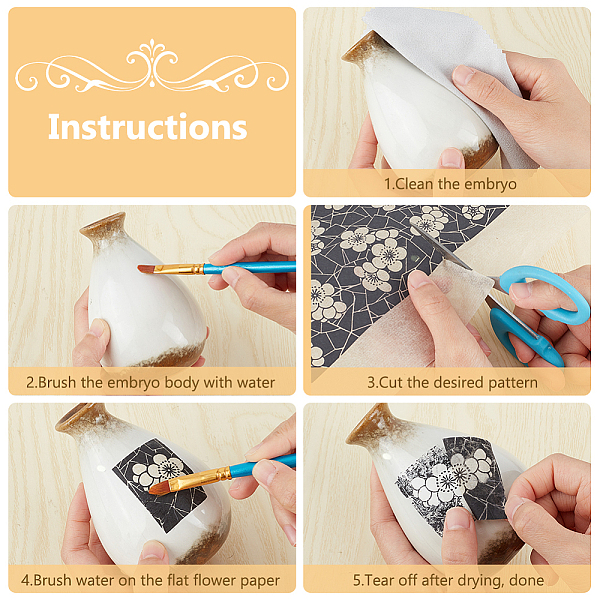 Instructions

1.Clean the embryo

2.Brush the embryo body with water

3.Cut the desired pattern

4.Brush water on the flat flower paper

5.Tear off after drying, done