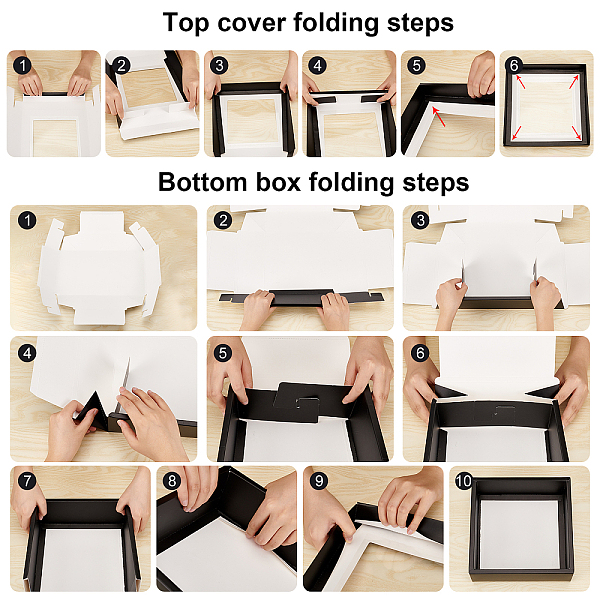 Top cover folding steps

1 2 3 4 5 6

Bottom box folding steps

1 2 3

4 5 6

7 8 9 10