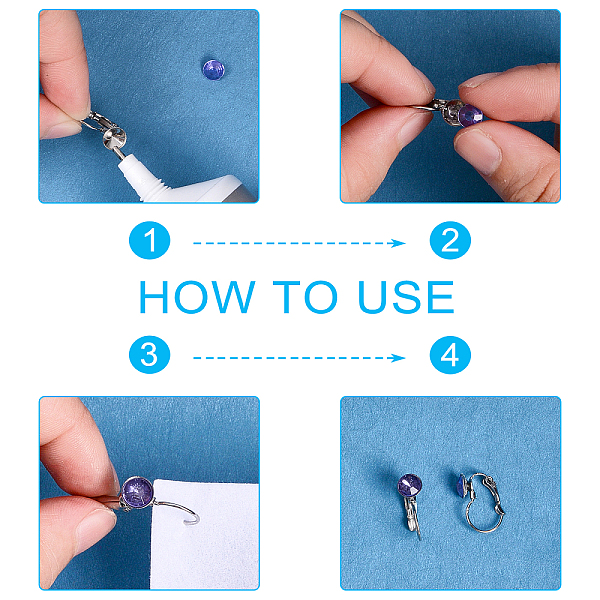 1
2
HOW TO USE
3
4