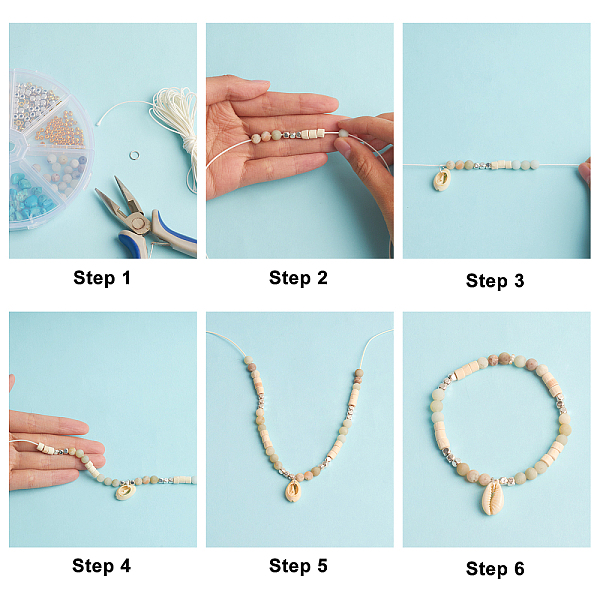 Step 1

Step 2

Step 3

Step 4

Step 5

Step 6