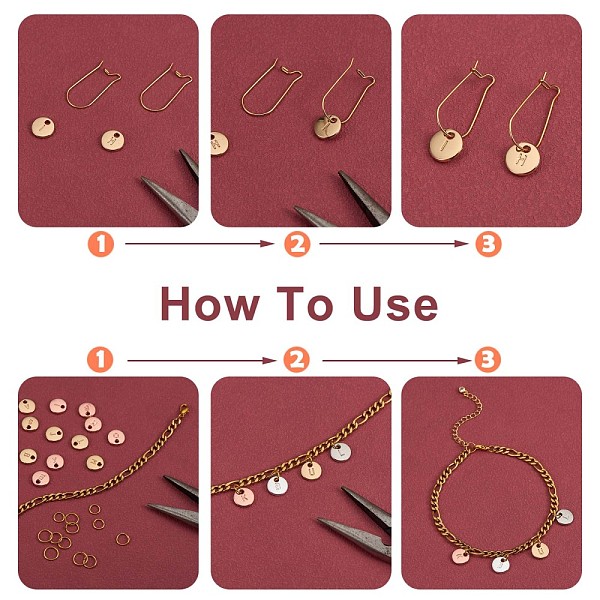 1
2
3

How To Use

1
2
3