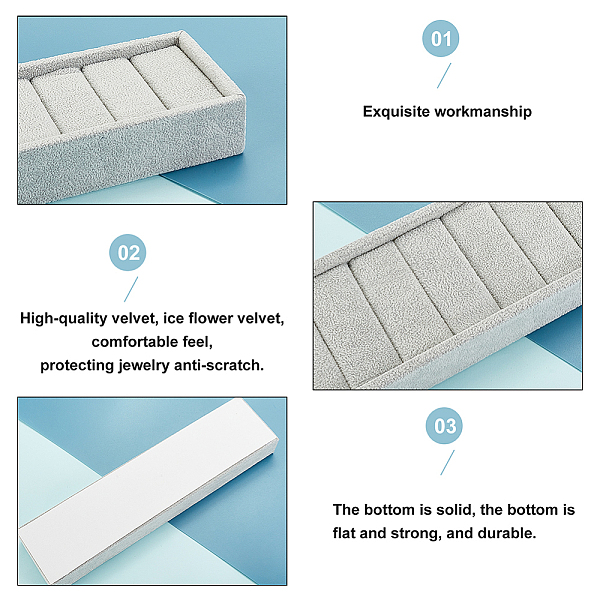 01

Exquisite workmanship

02

High-quality velvet, ice flower velvet, comfortable feel, protecting jewelry anti-scratch.

03

The bottom is solid, the bottom is flat and strong, and durable.