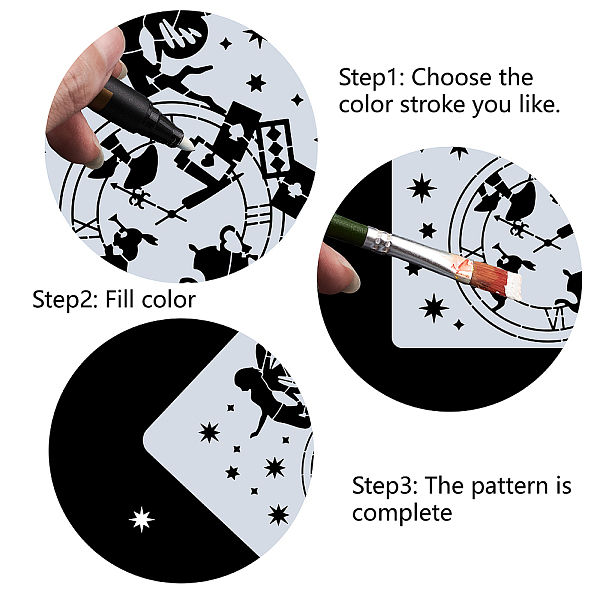 Step1: Choose the color stroke you like.

Step2: Fill color

Step3: The pattern is complete