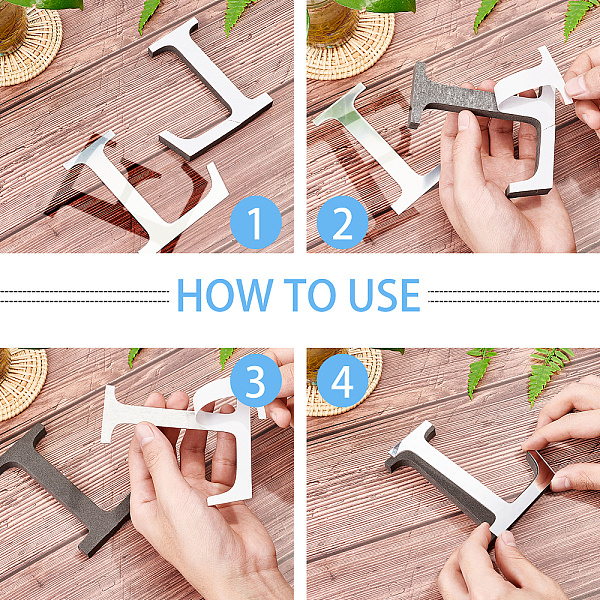 1

2

HOW TO USE

3

4