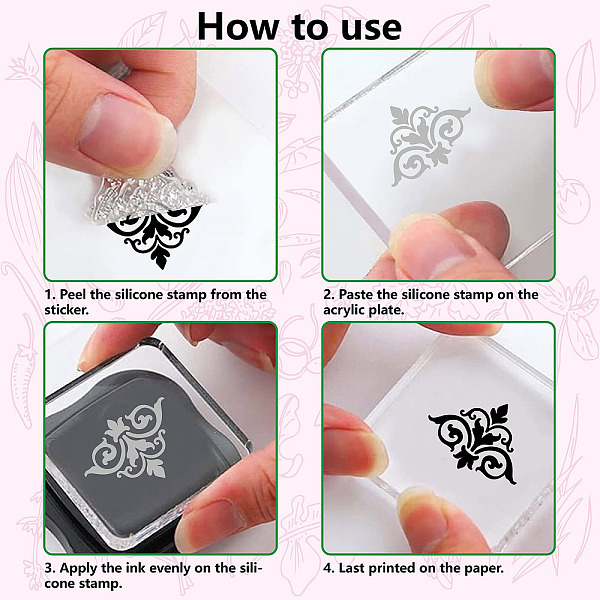 How to use

1. Peel the silicone stamp from the sticker.

2. Paste the silicone stamp on the acrylic plate.

3. Apply the ink evenly on the silicone stamp.

4. Last printed on the paper.