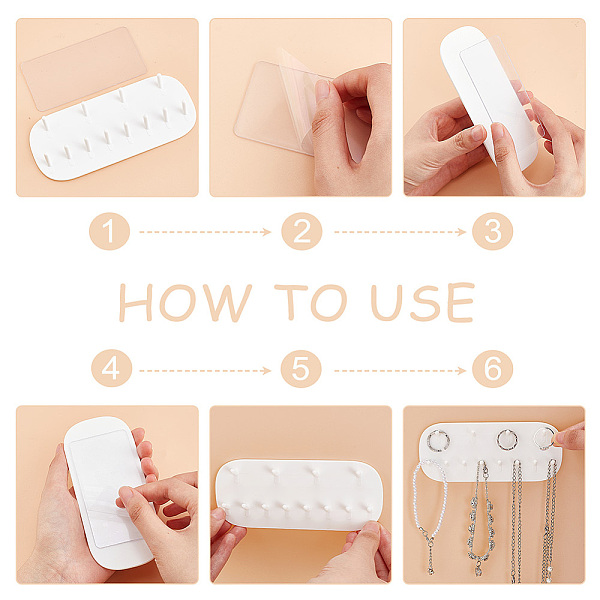 1
2
3
HOW TO USE
4
5
6