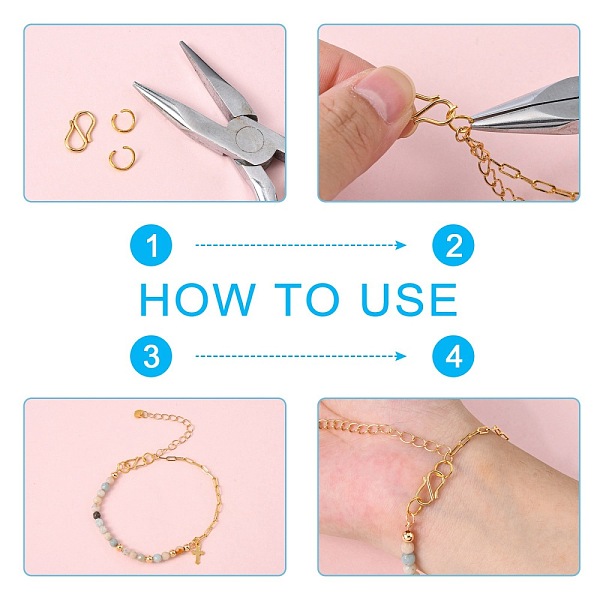 1

2

HOW TO USE

3

4