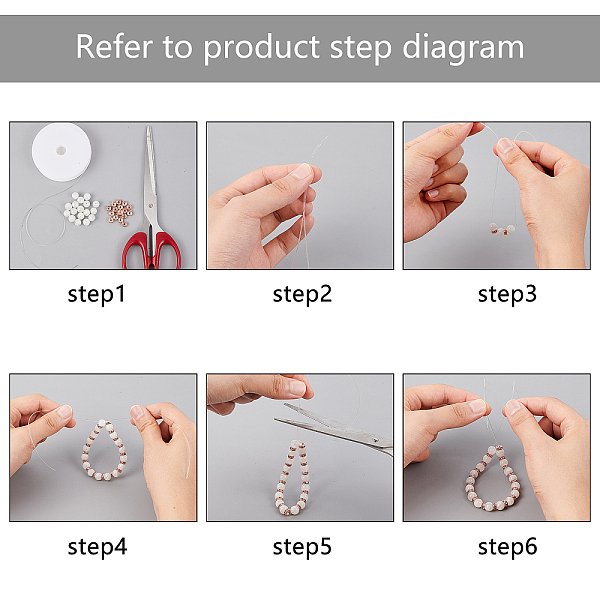 Refer to product step diagram

step1

step2

step3

step4

step5

step6